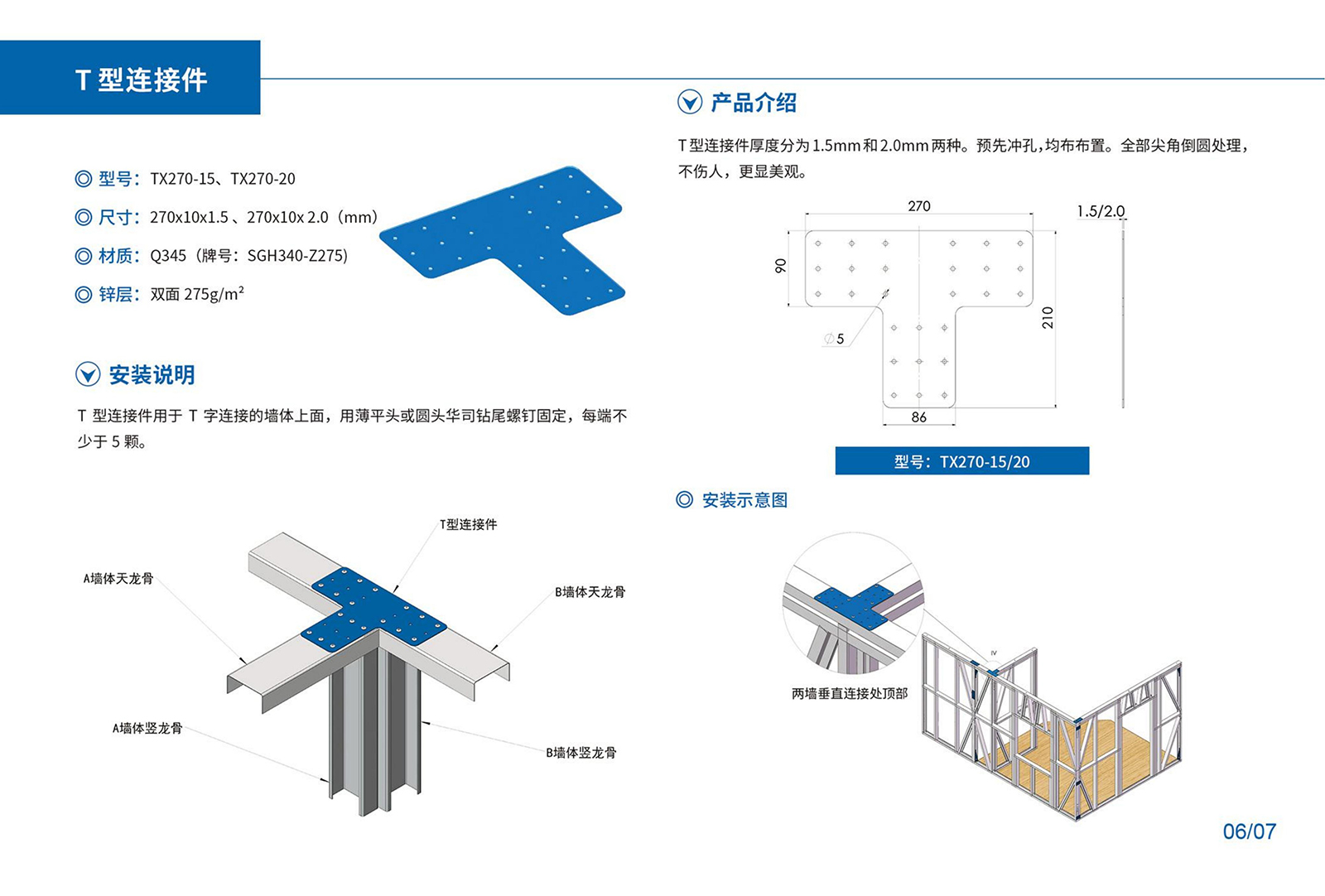 T 型连接件

◎ 型号：TX270-15、TX270-20

◎ 尺寸：270x10x1.5 、270x10x 2.0（mm）

◎ 材质：Q345（牌号：SGH340-Z275）

◎ 锌层：双面 275g/m²

安装说明

T 型连接件用于 T 字连接的墙体上面，用薄平头或圆头华司钻尾螺钉固定，每端不少于 5 颗。

T型连接件

A墙体天龙骨

B墙体天龙骨

A墙体竖龙骨

B墙体竖龙骨

产品介绍

T 型连接件厚度分为 1.5mm 和 2.0mm 两种。预先冲孔，均布布置。全部尖角倒圆处理，不伤人，更显美观。

270

1.5/2.0

90

210

∅5

86

型号：TX270-15/20

◎ 安装示意图

IV

两墙垂直连接处顶部

06/07